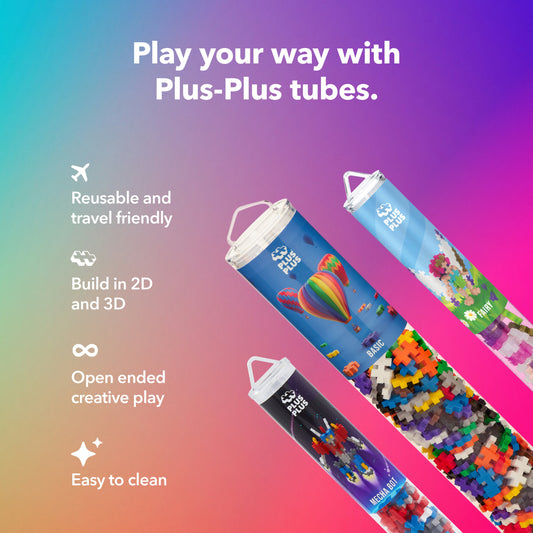 Play your way with Plus-Plus tubes.

Reusable and travel friendly

Build in 2D and 3D

Open ended creative play

Easy to clean

PLUS PLUS

BASIC

PLUS PLUS

FAIRY

PLUS PLUS

MECHA BOT